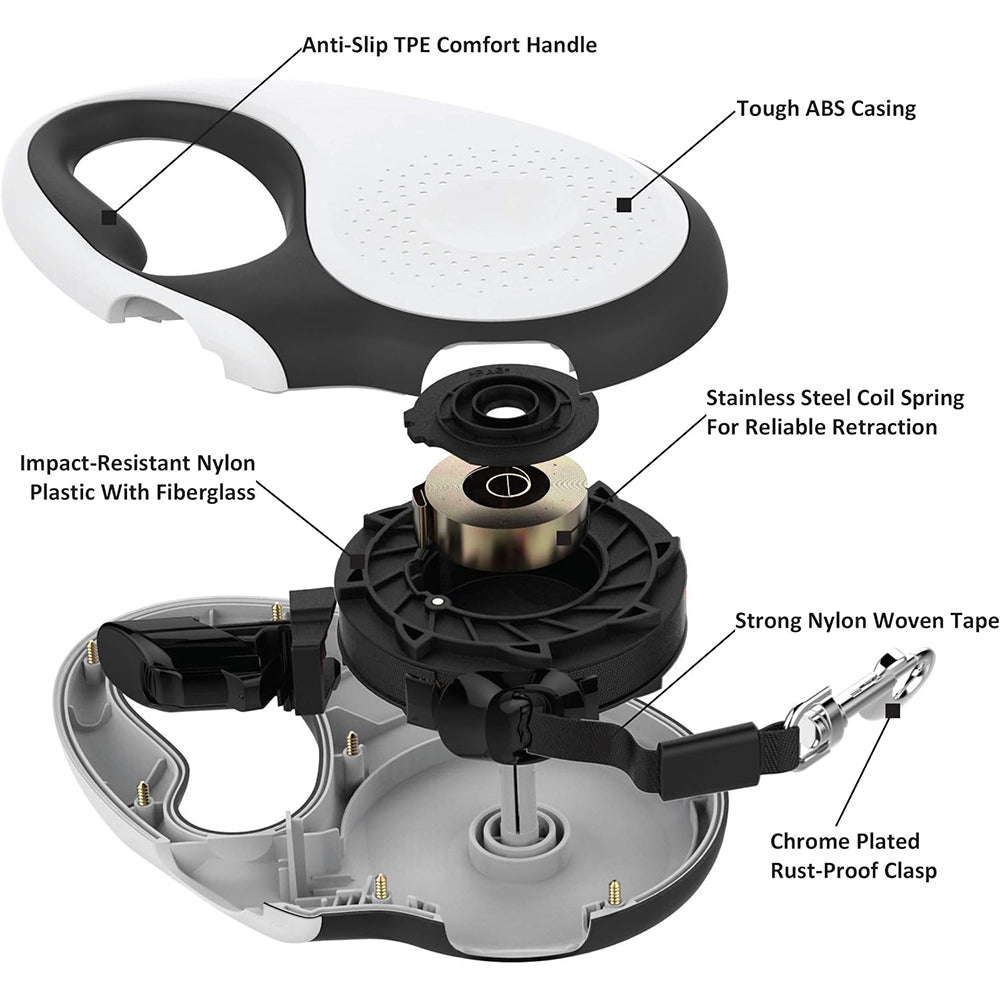 Anti-Slip TPE Comfort Handle

Tough ABS Casing

Stainless Steel Coil Spring For Reliable Retraction

Impact-Resistant Nylon Plastic With Fiberglass

Strong Nylon Woven Tape

Chrome Plated Rust-Proof Clasp